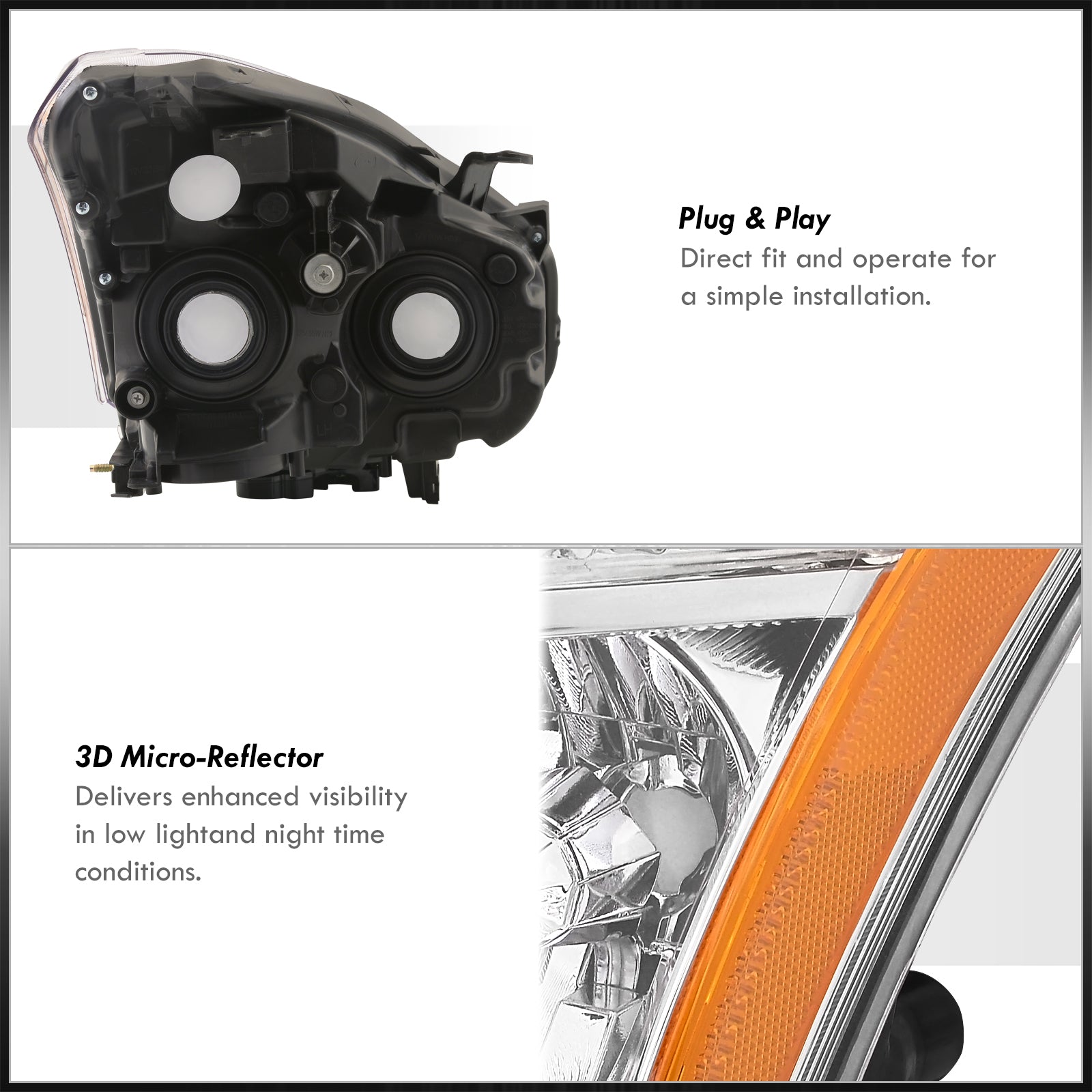 Plug & Play
Direct fit and operate for a simple installation.

3D Micro-Reflector
Delivers enhanced visibility in low lightand night time conditions.