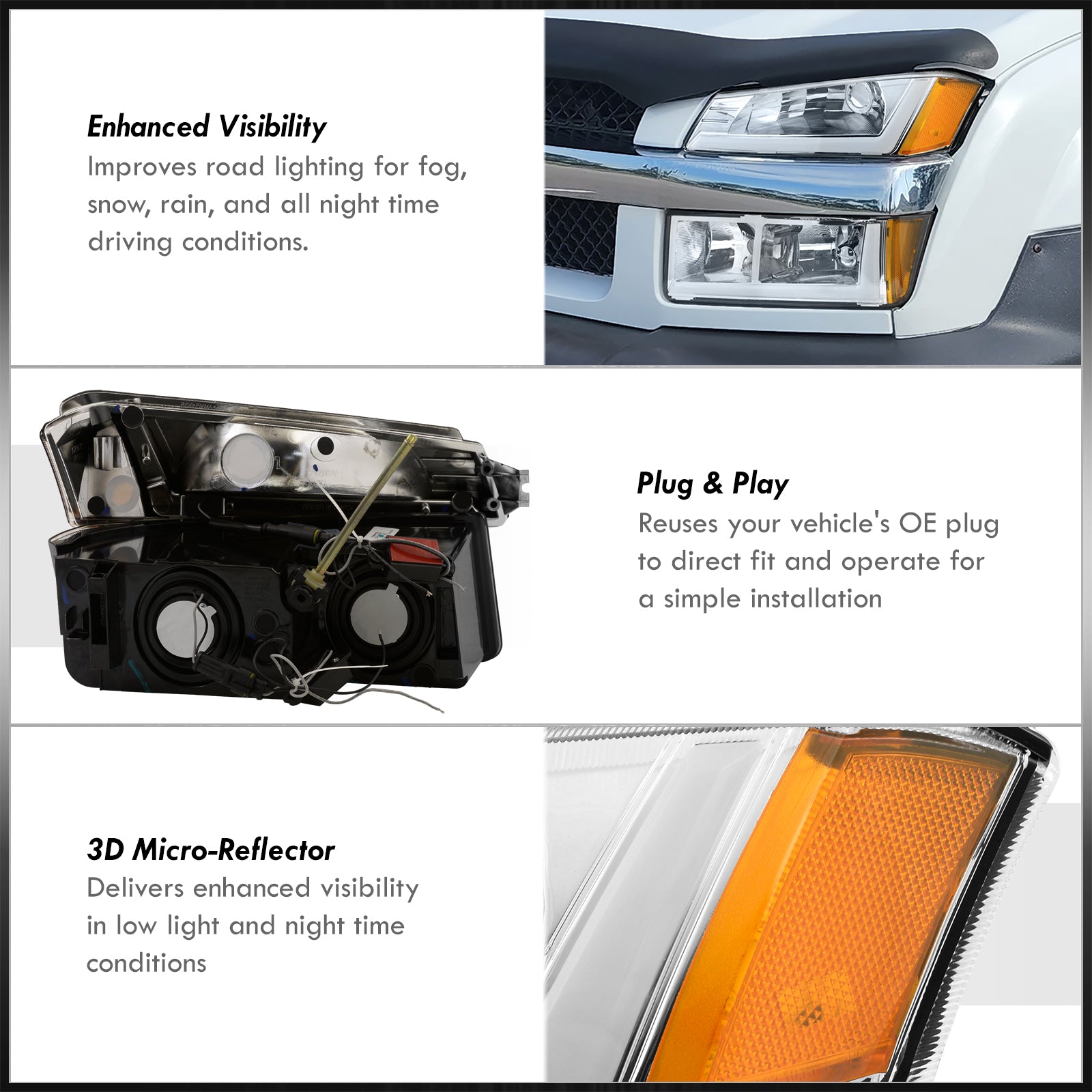 Enhanced Visibility
Improves road lighting for fog, snow, rain, and all night time driving conditions.

Plug & Play
Reuses your vehicle's OE plug to direct fit and operate for a simple installation

3D Micro-Reflector
Delivers enhanced visibility in low light and night time conditions