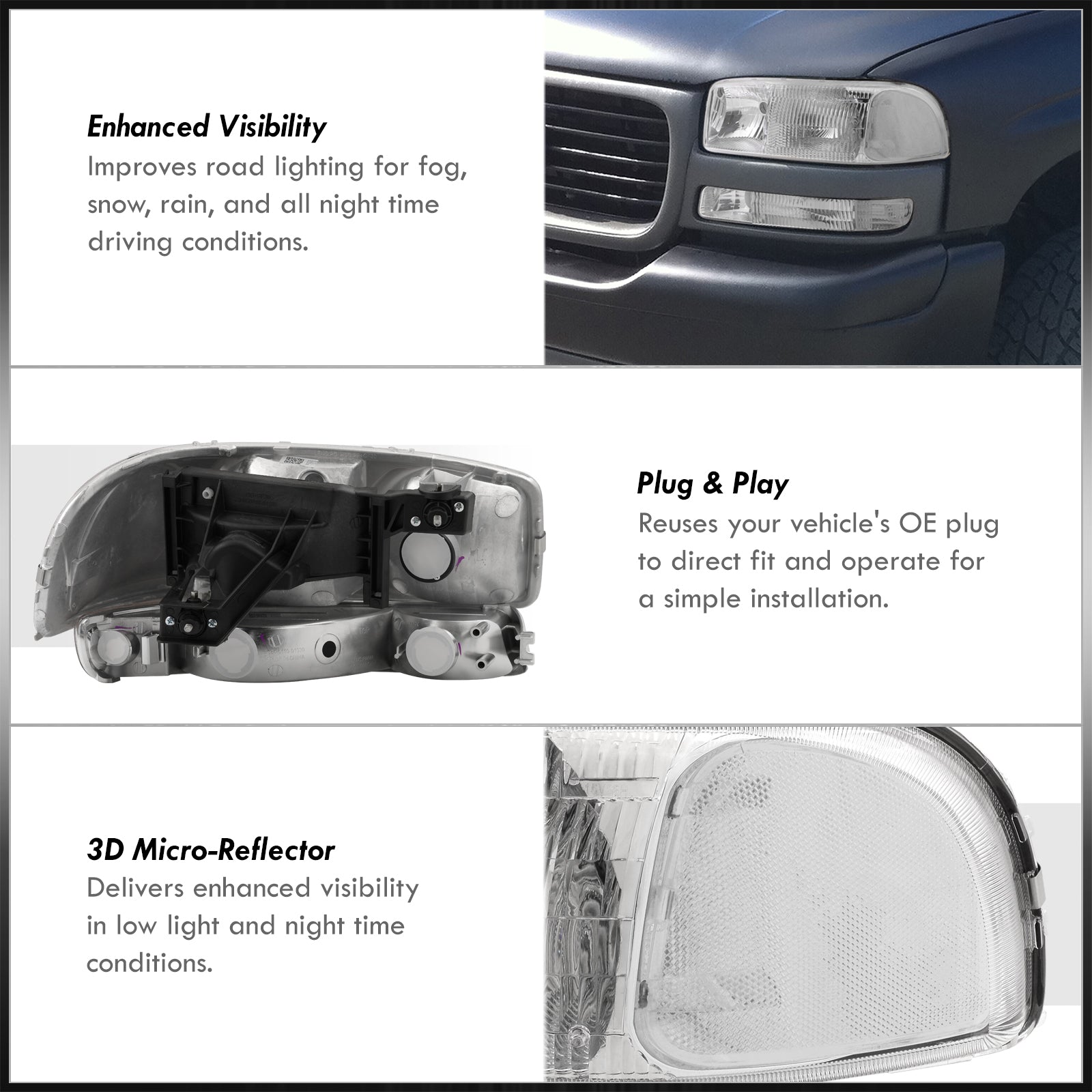 Enhanced Visibility
Improves road lighting for fog, snow, rain, and all night time driving conditions.

Plug & Play
Reuses your vehicle's OE plug to direct fit and operate for a simple installation.

3D Micro-Reflector
Delivers enhanced visibility in low light and night time conditions.