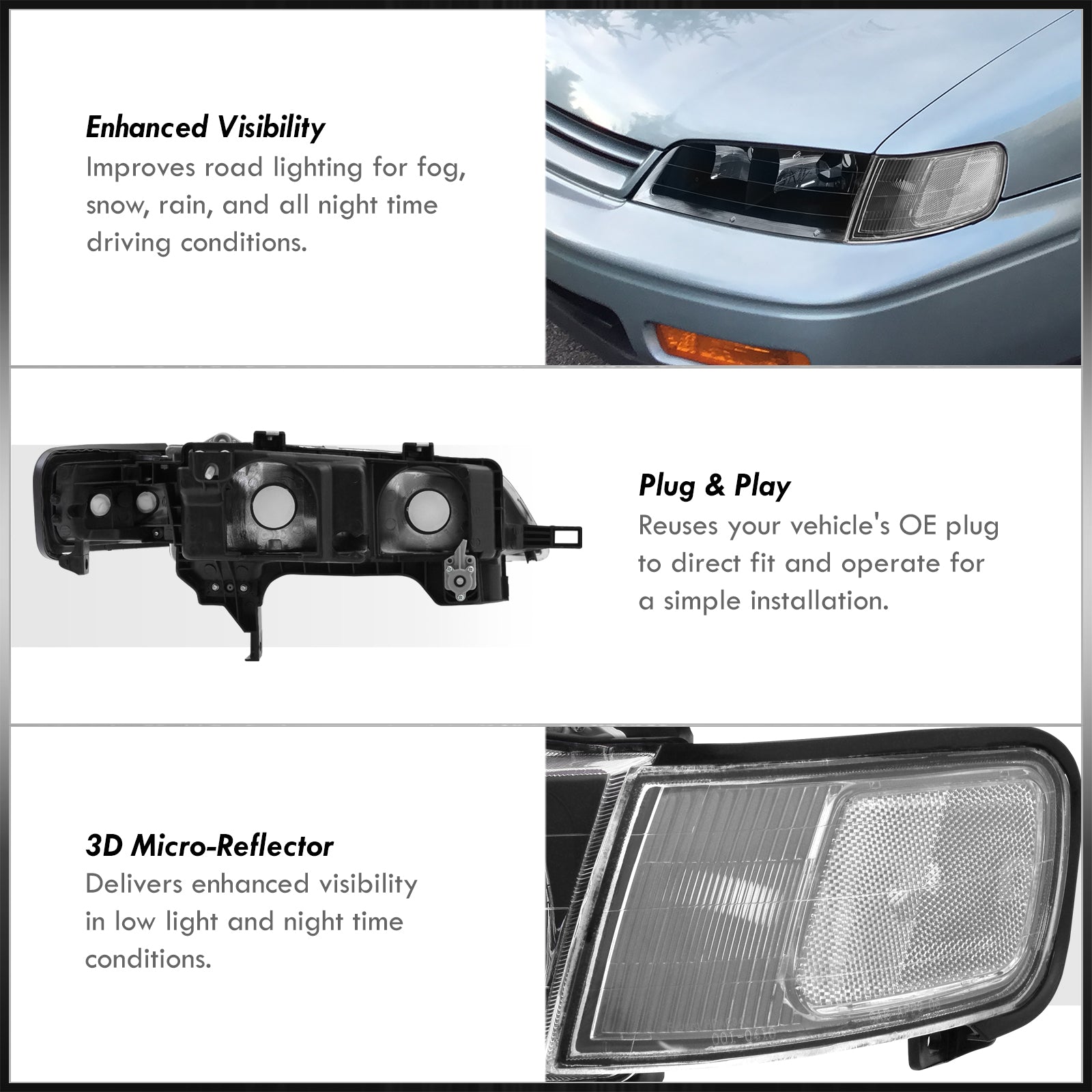 Enhanced Visibility
Improves road lighting for fog, snow, rain, and all night time driving conditions.

Plug & Play
Reuses your vehicle's OE plug to direct fit and operate for a simple installation.

3D Micro-Reflector
Delivers enhanced visibility in low light and night time conditions.