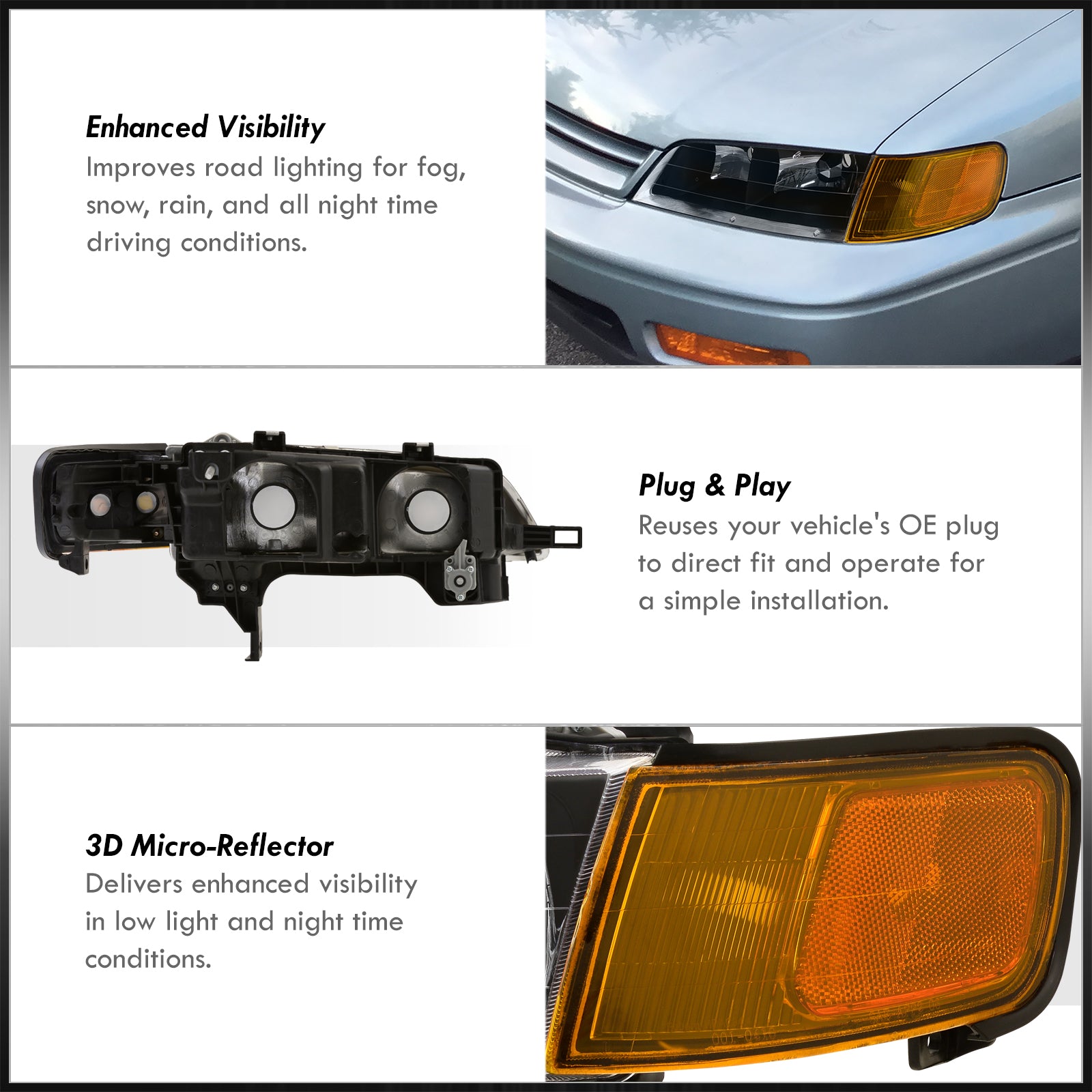 Enhanced Visibility
Improves road lighting for fog, snow, rain, and all night time driving conditions.

Plug & Play
Reuses your vehicle's OE plug to direct fit and operate for a simple installation.

3D Micro-Reflector
Delivers enhanced visibility in low light and night time conditions.