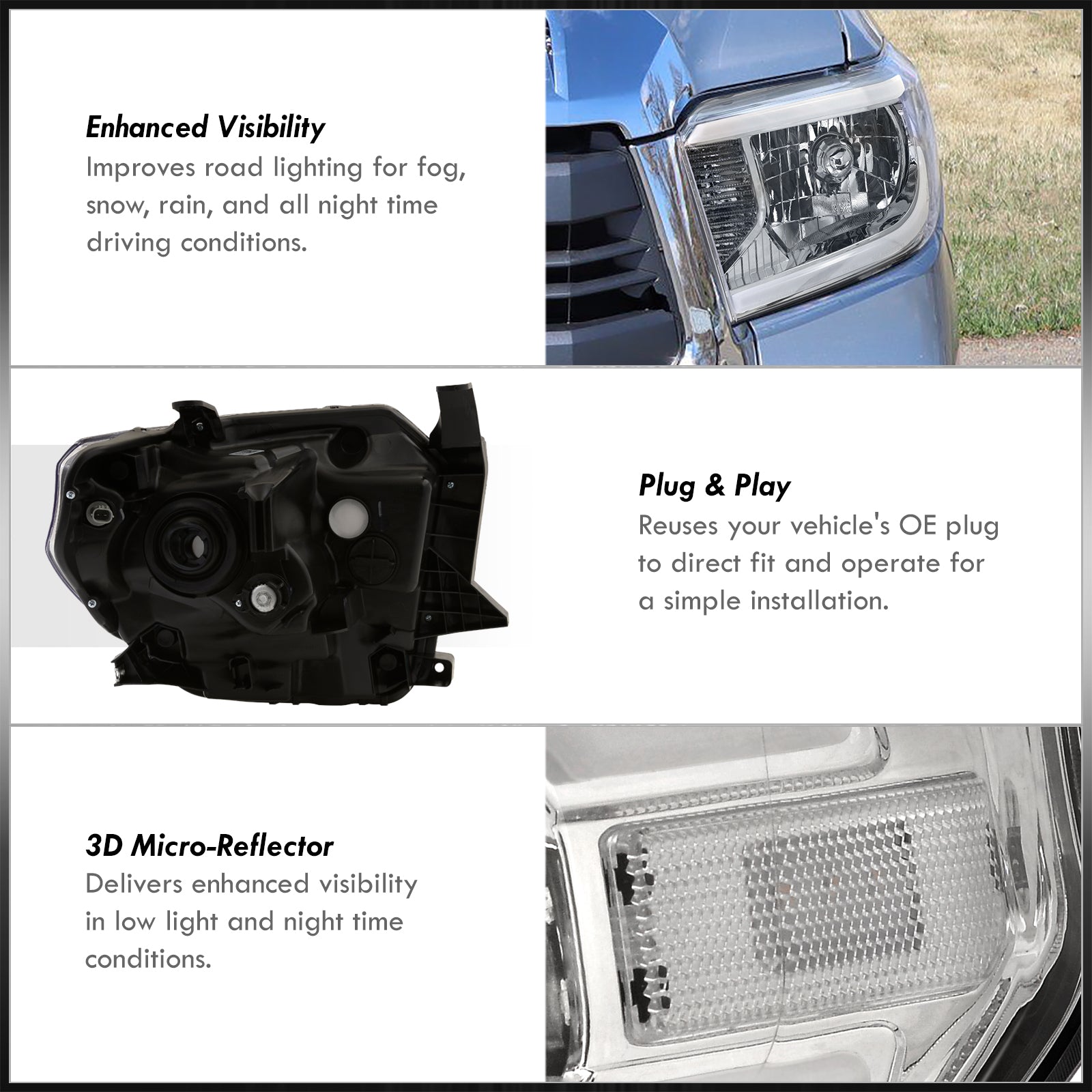 Enhanced Visibility
Improves road lighting for fog, snow, rain, and all night time driving conditions.

Plug & Play
Reuses your vehicle's OE plug to direct fit and operate for a simple installation.

3D Micro-Reflector
Delivers enhanced visibility in low light and night time conditions.