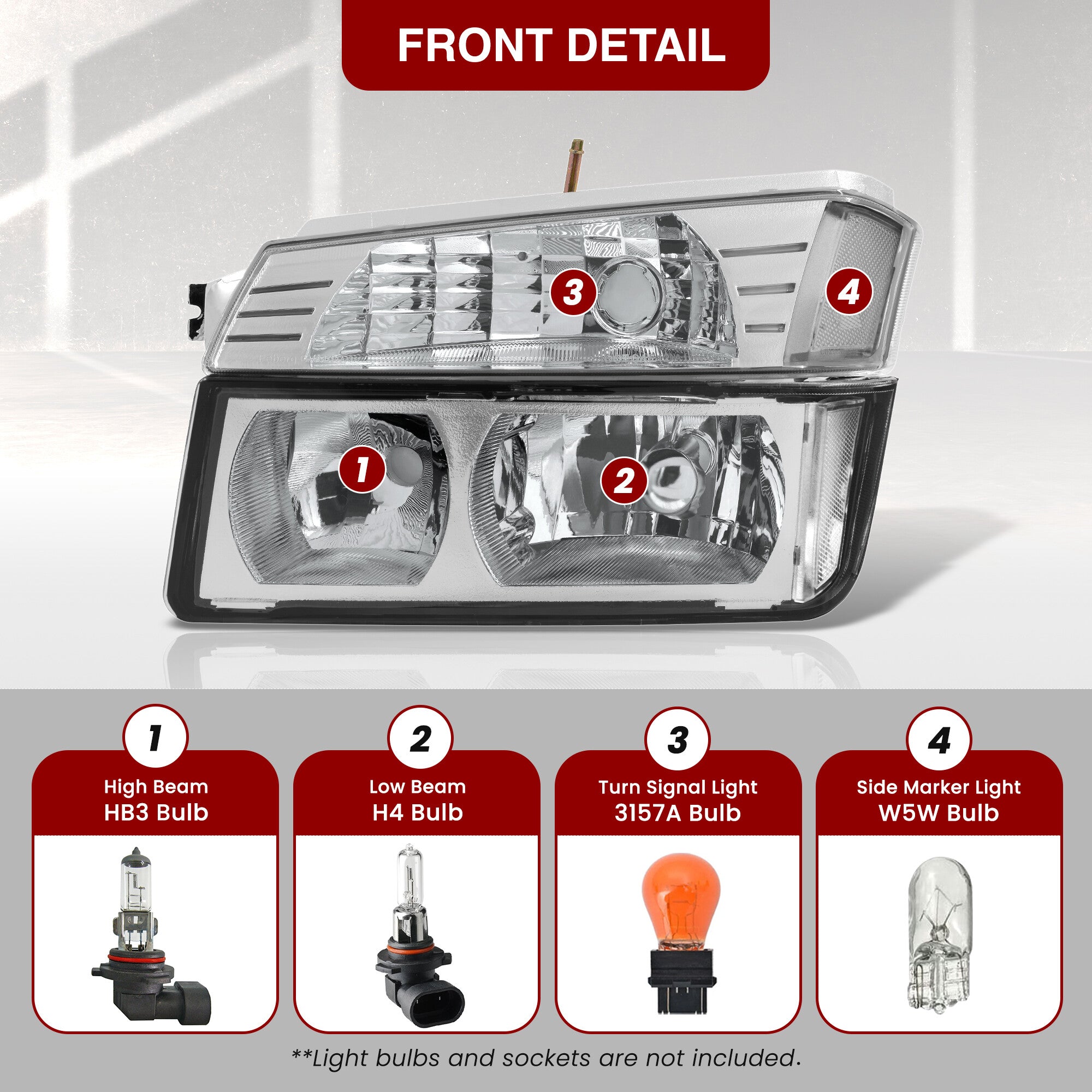 FRONT DETAIL

3

4

1

2

1

High Beam
HB3 Bulb

2

Low Beam
H4 Bulb

3

Turn Signal Light
3157A Bulb

4

Side Marker Light
W5W Bulb

**Light bulbs and sockets are not included.