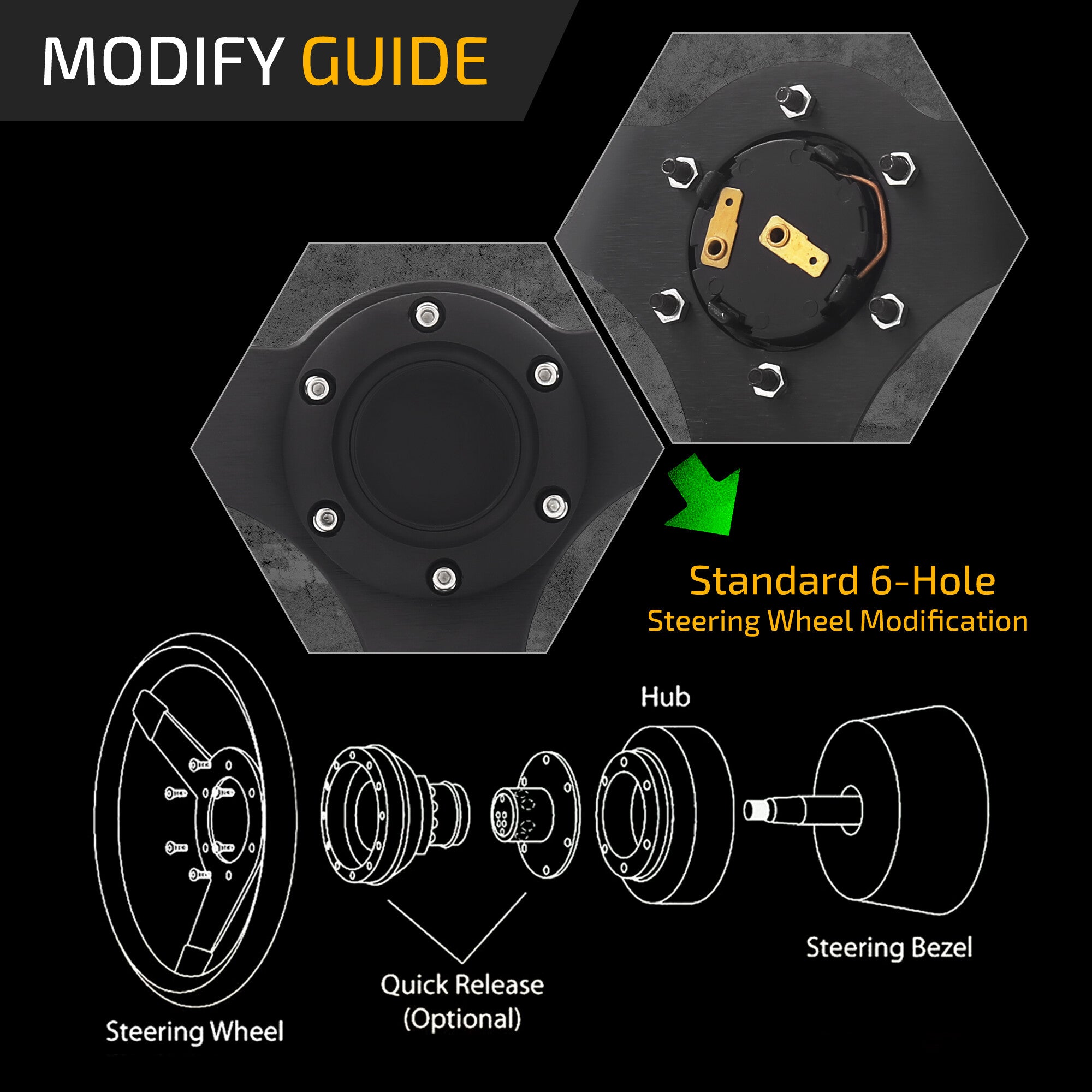 MODIFY GUIDE

Standard 6-Hole
Steering Wheel Modification

Hub

Steering Bezel

Quick Release
(Optional)

Steering Wheel