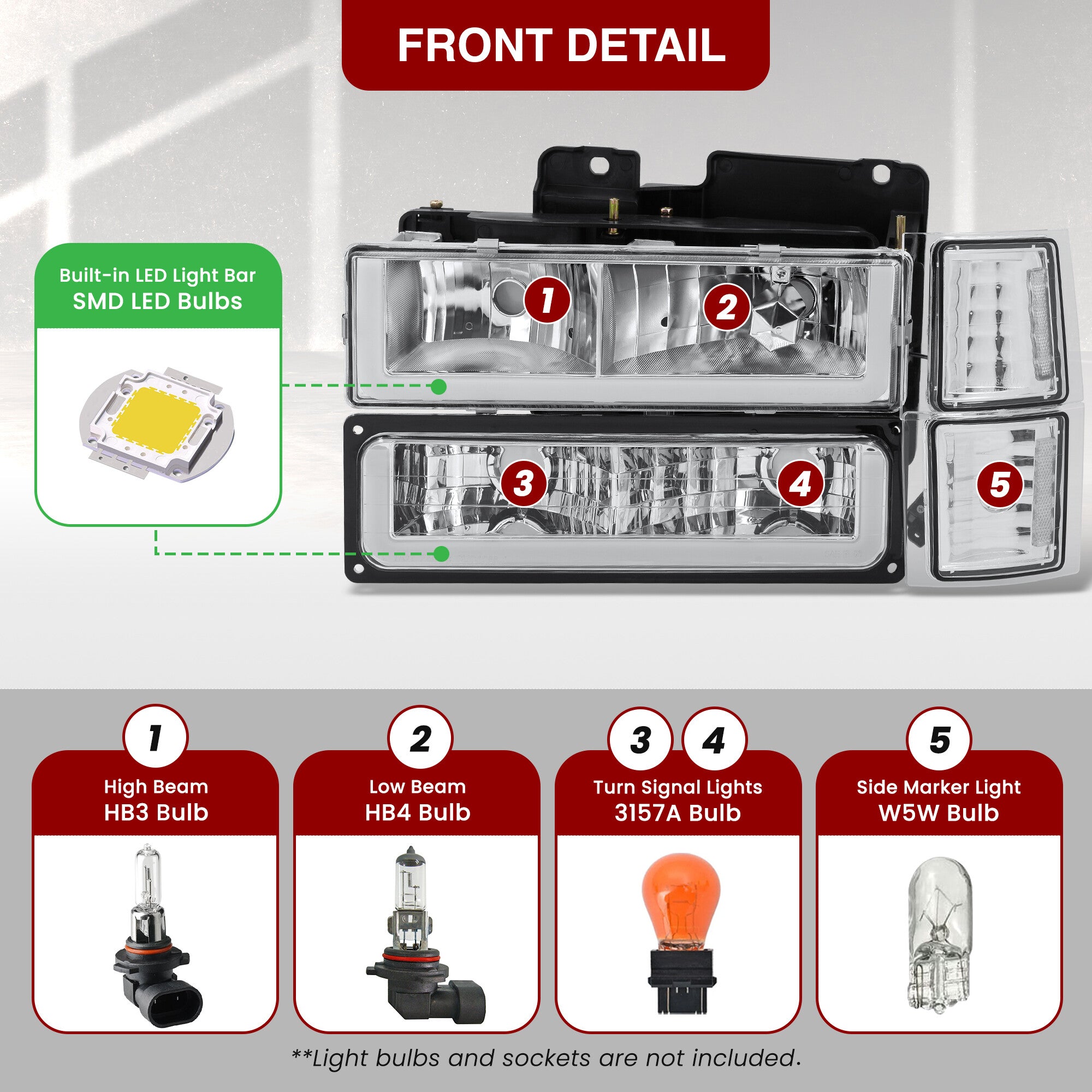 FRONT DETAIL

Built-in LED Light Bar
SMD LED Bulbs

1
2
3
4
5

1
High Beam
HB3 Bulb

2
Low Beam
HB4 Bulb

3 4
Turn Signal Lights
3157A Bulb

5
Side Marker Light
W5W Bulb

**Light bulbs and sockets are not included.