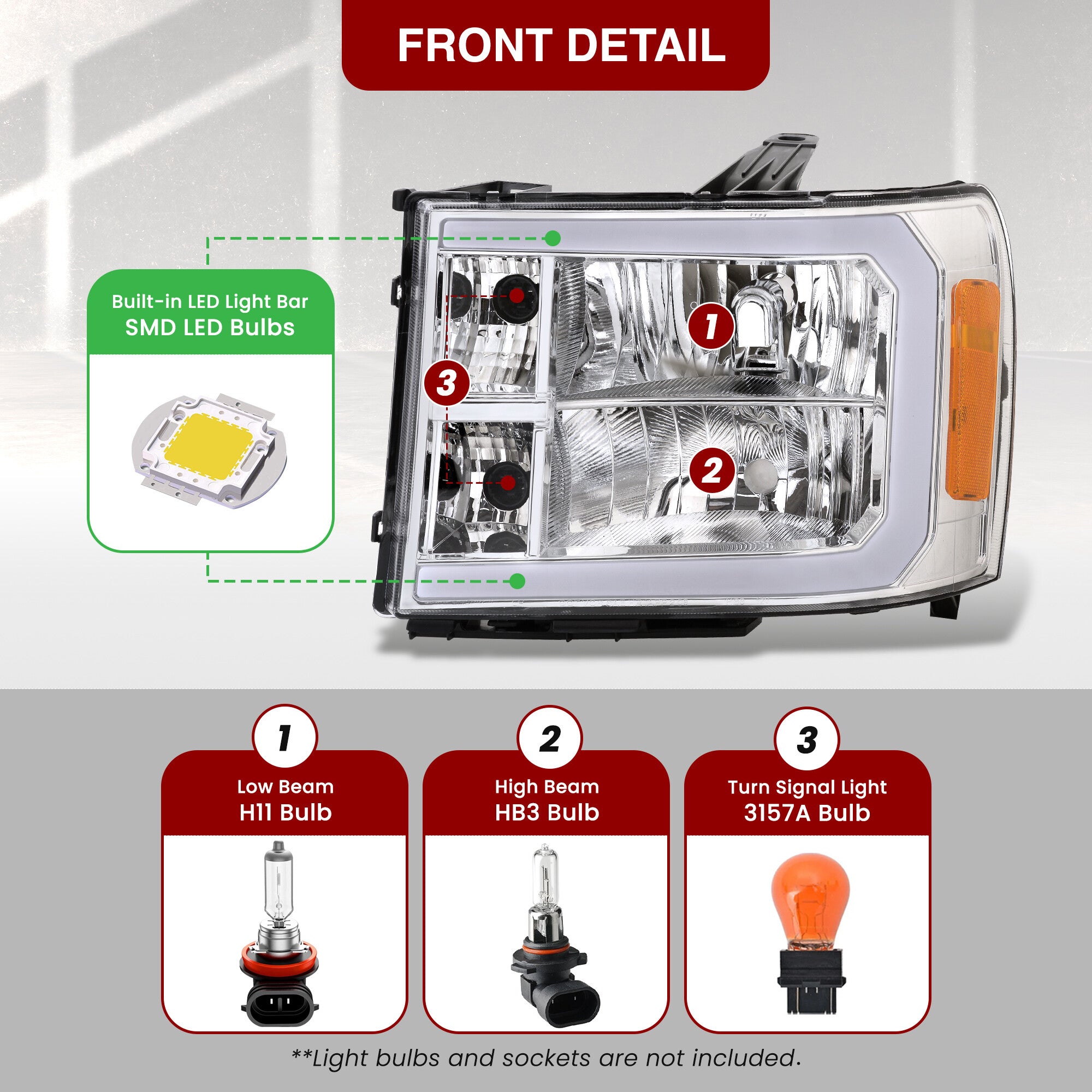 FRONT DETAIL

Built-in LED Light Bar
SMD LED Bulbs

1

3

2

1
Low Beam
H11 Bulb

2
High Beam
HB3 Bulb

3
Turn Signal Light
3157A Bulb

**Light bulbs and sockets are not included.