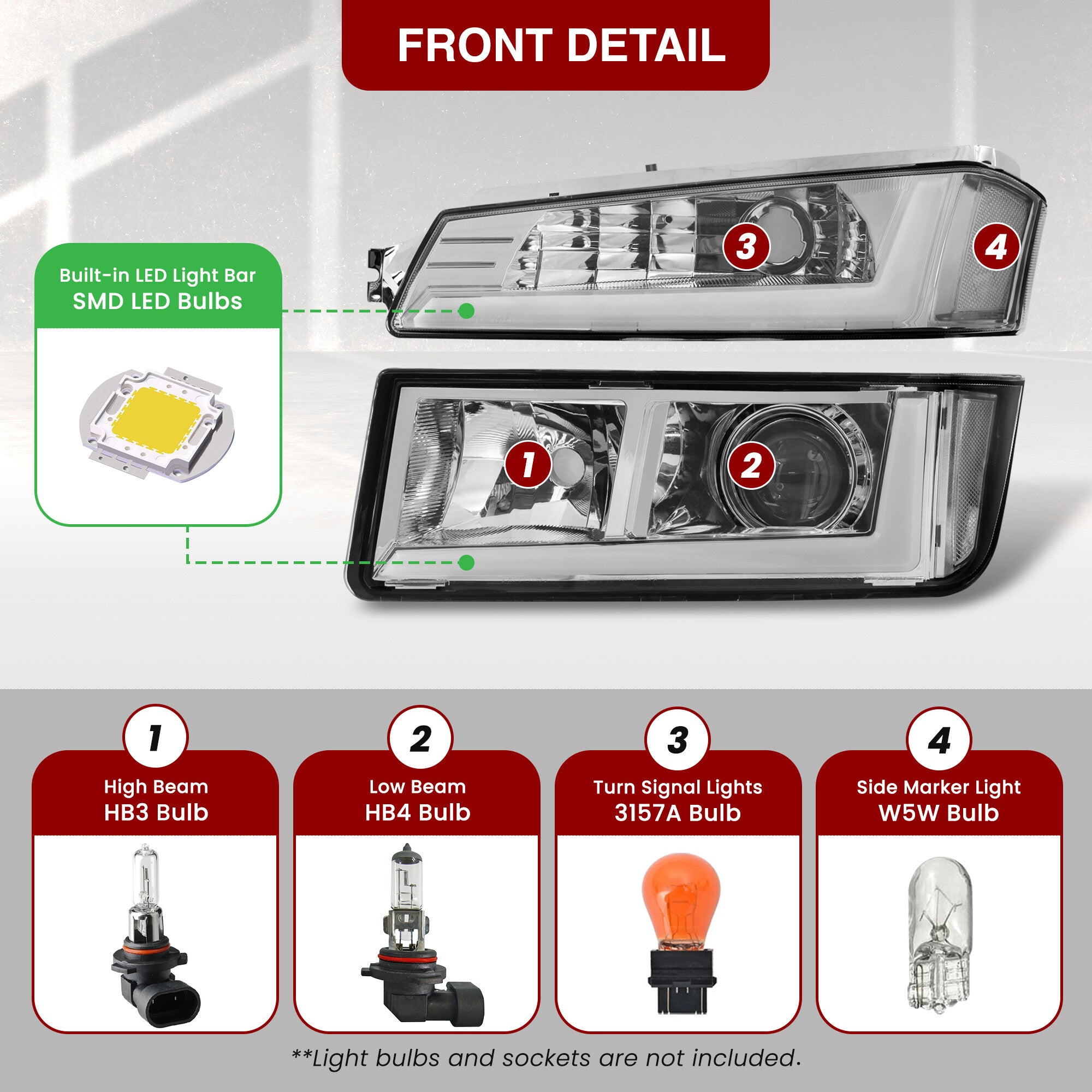 FRONT DETAIL

Built-in LED Light Bar
SMD LED Bulbs

3

4

1

2

1
High Beam
HB3 Bulb

2
Low Beam
HB4 Bulb

3
Turn Signal Lights
3157A Bulb

4
Side Marker Light
W5W Bulb

**Light bulbs and sockets are not included.