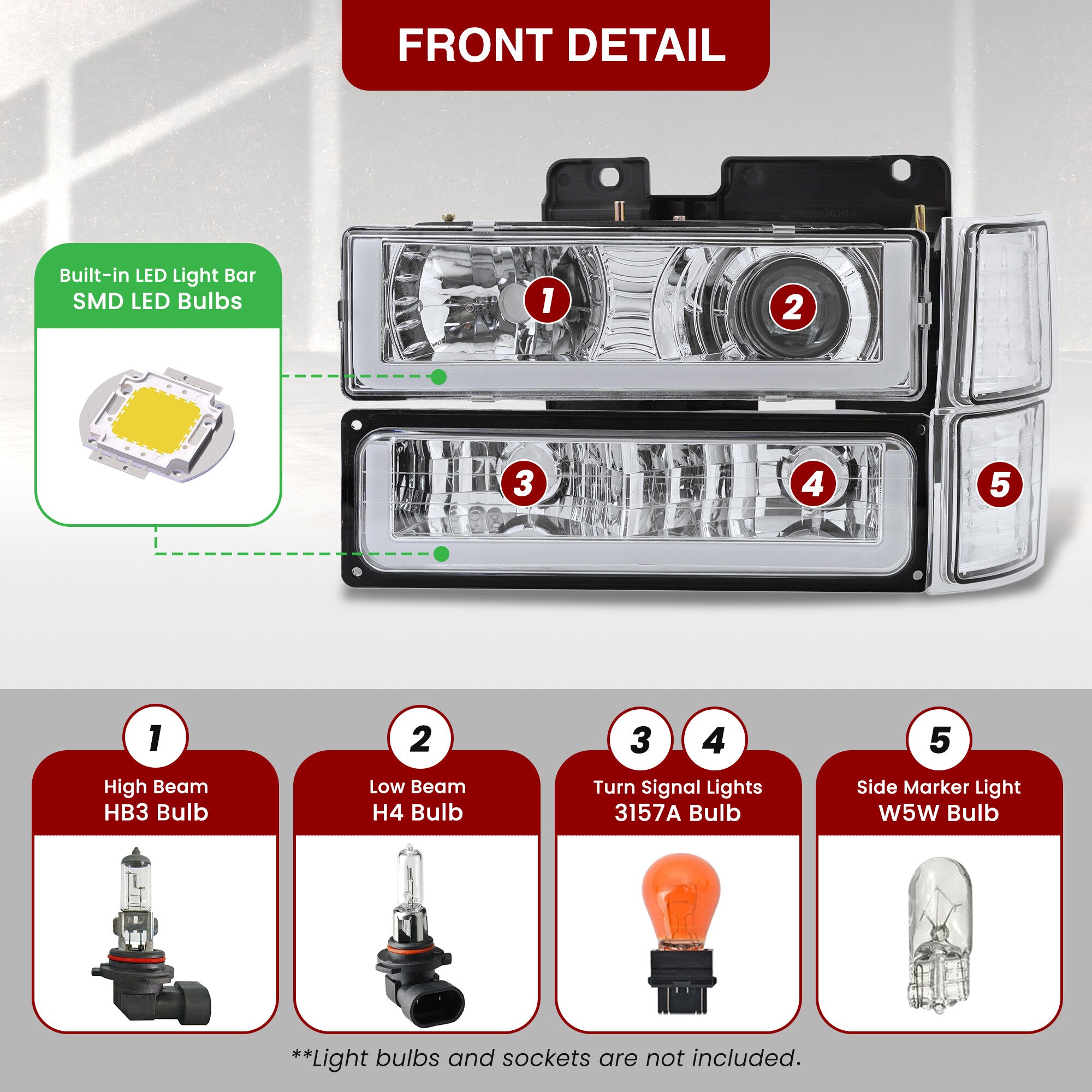 FRONT DETAIL

Built-in LED Light Bar
SMD LED Bulbs

1 2 3 4 5

1
High Beam
HB3 Bulb

2
Low Beam
H4 Bulb

3 4
Turn Signal Lights
3157A Bulb

5
Side Marker Light
W5W Bulb

**Light bulbs and sockets are not included.