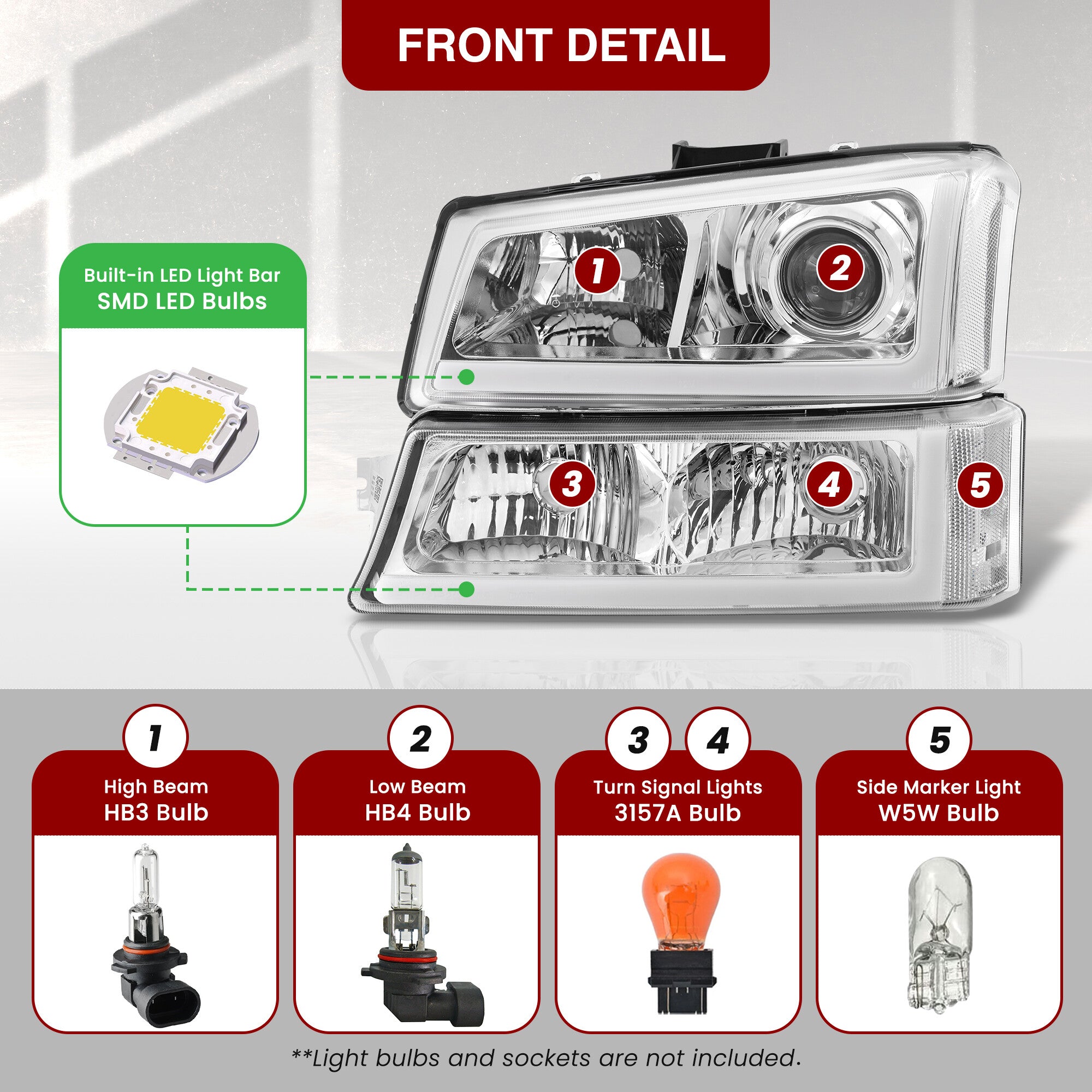 FRONT DETAIL

Built-in LED Light Bar
SMD LED Bulbs

1
2
3
4
5

1
High Beam
HB3 Bulb

2
Low Beam
HB4 Bulb

3 4
Turn Signal Lights
3157A Bulb

5
Side Marker Light
W5W Bulb

**Light bulbs and sockets are not included.