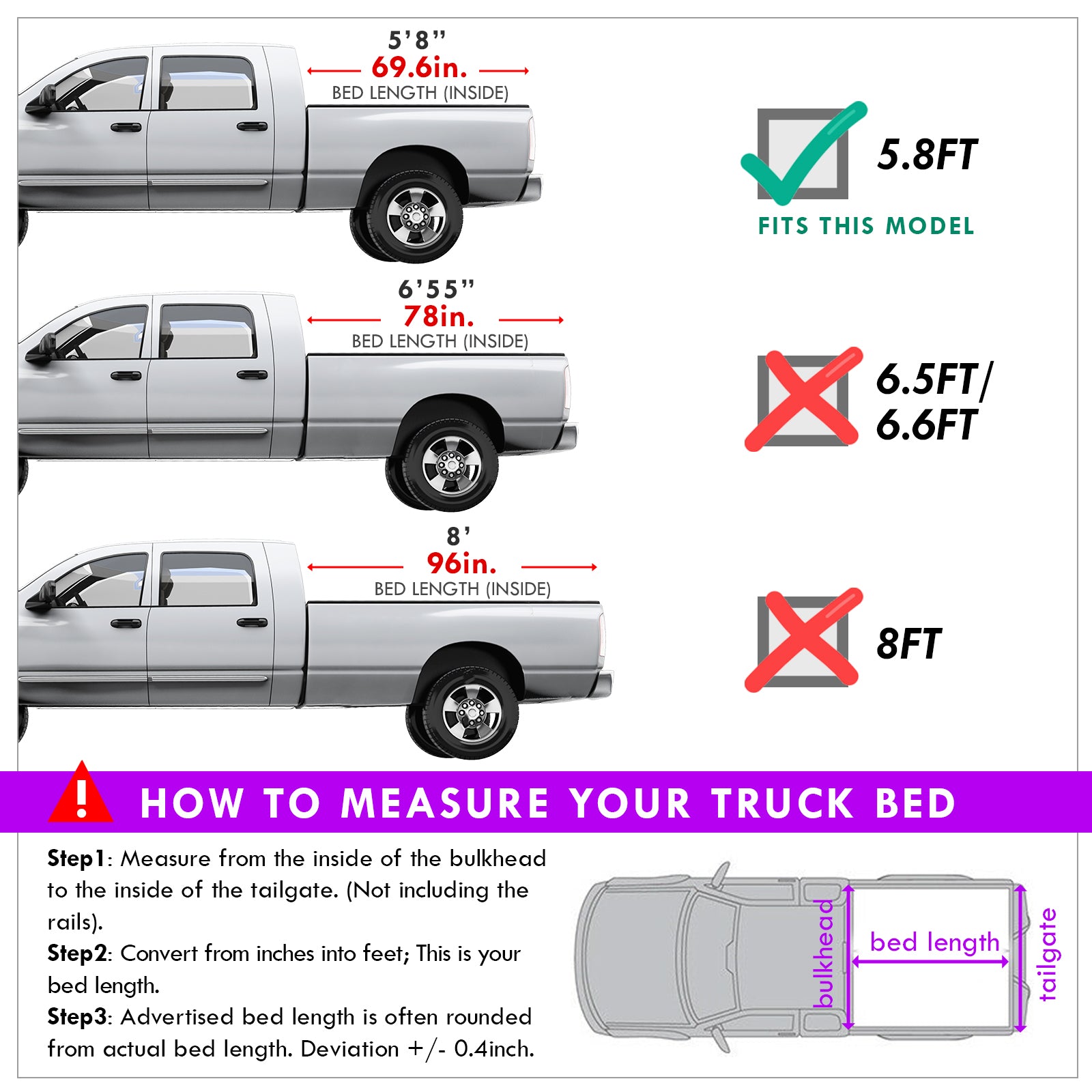 5'8"
69.6in.
BED LENGTH (INSIDE)

5.8FT
FITS THIS MODEL

6'55"
78in.
BED LENGTH (INSIDE)

6.5FT/
6.6FT

8'
96in.
BED LENGTH (INSIDE)

8FT

HOW TO MEASURE YOUR TRUCK BED

Step1: Measure from the inside of the bulkhead to the inside of the tailgate. (Not including the rails).
Step2: Convert from inches into feet; This is your bed length.
Step3: Advertised bed length is often rounded from actual bed length. Deviation +/- 0.4inch.

bulkhead
bed length
tailgate