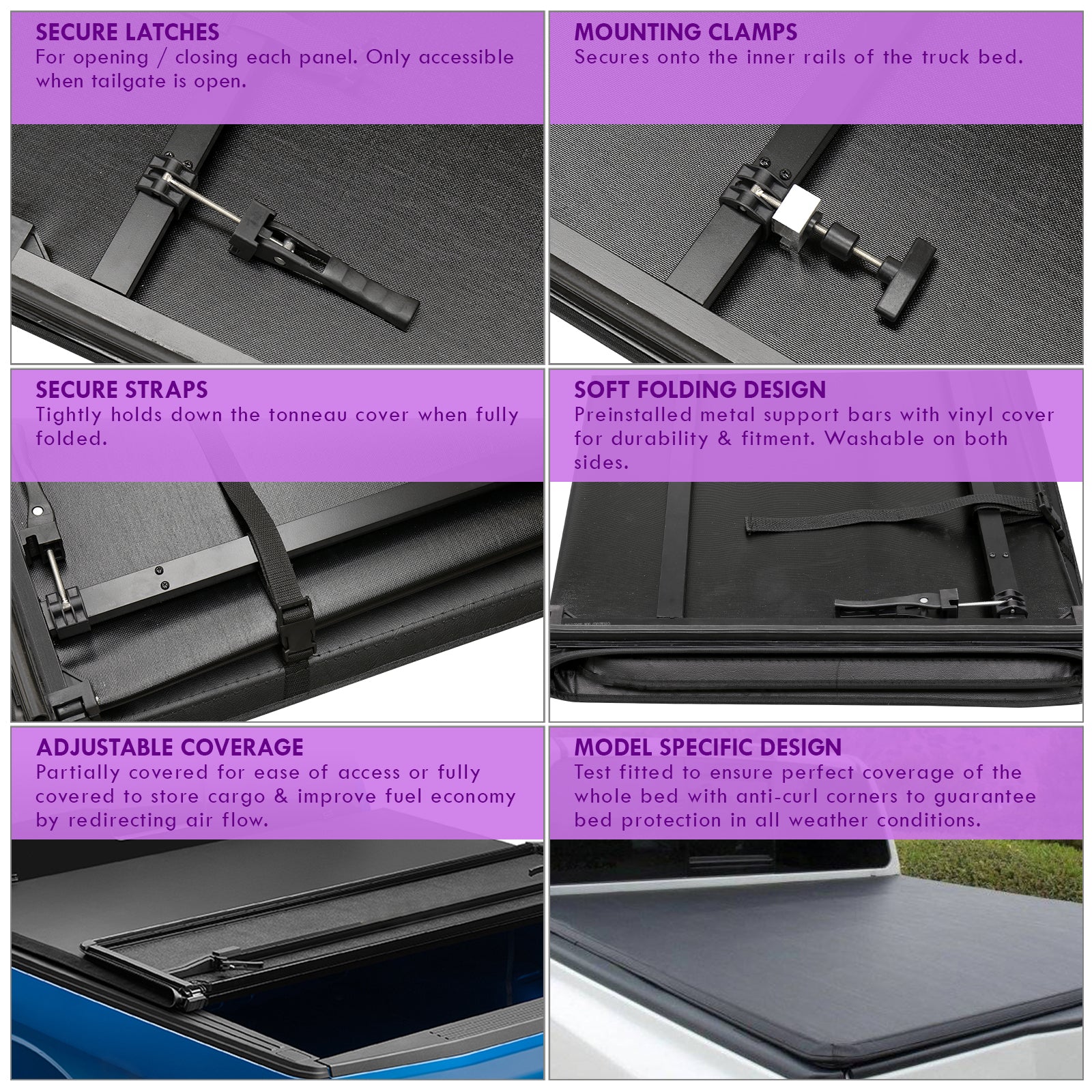 SECURE LATCHES
For opening / closing each panel. Only accessible when tailgate is open.

MOUNTING CLAMPS
Secures onto the inner rails of the truck bed.

SECURE STRAPS
Tightly holds down the tonneau cover when fully folded.

SOFT FOLDING DESIGN
Preinstalled metal support bars with vinyl cover for durability & fitment. Washable on both sides.

ADJUSTABLE COVERAGE
Partially covered for ease of access or fully covered to store cargo & improve fuel economy by redirecting air flow.

MODEL SPECIFIC DESIGN
Test fitted to ensure perfect coverage of the whole bed with anti-curl corners to guarantee bed protection in all weather conditions.