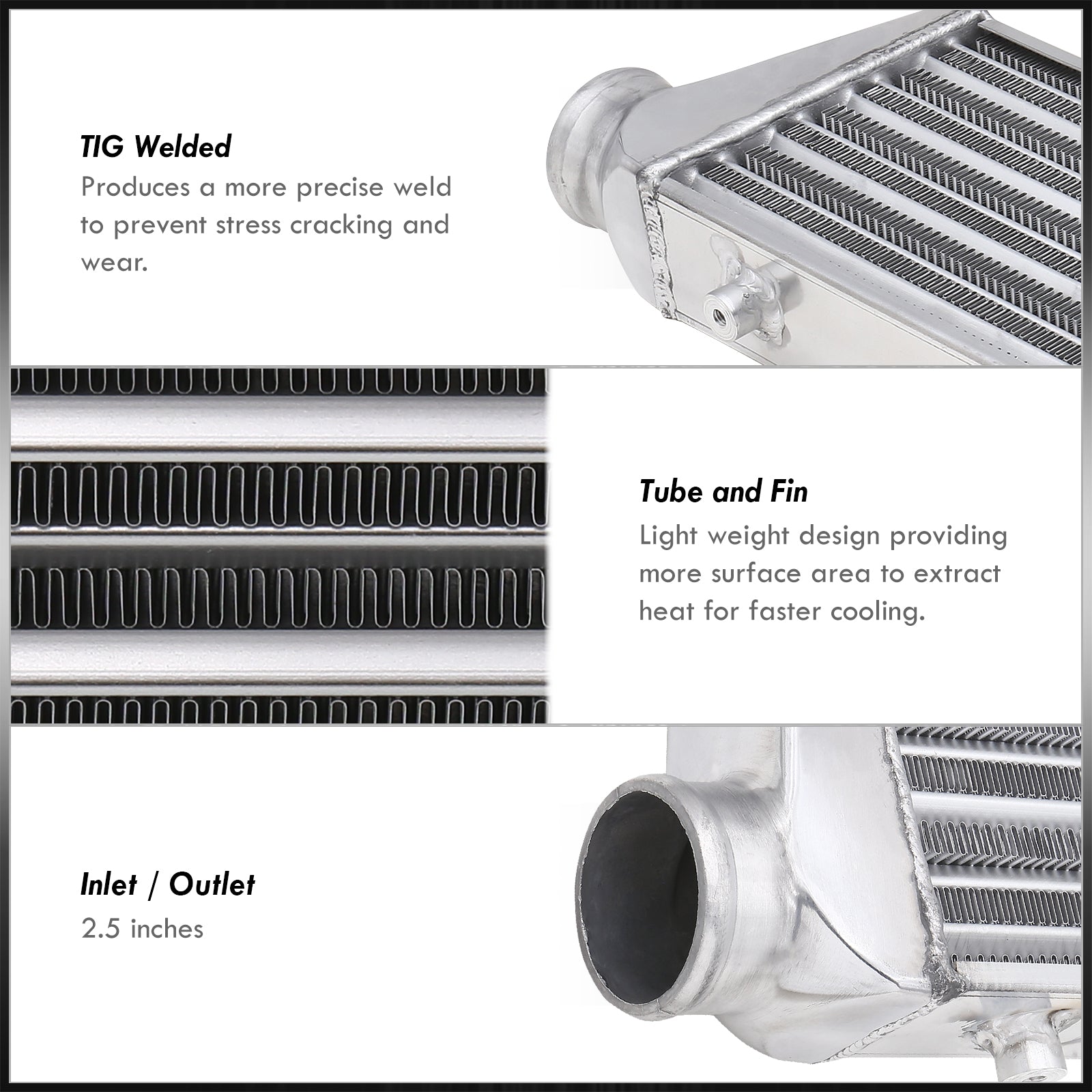 TIG Welded
Produces a more precise weld to prevent stress cracking and wear.

Tube and Fin
Light weight design providing more surface area to extract heat for faster cooling.

Inlet / Outlet
2.5 inches