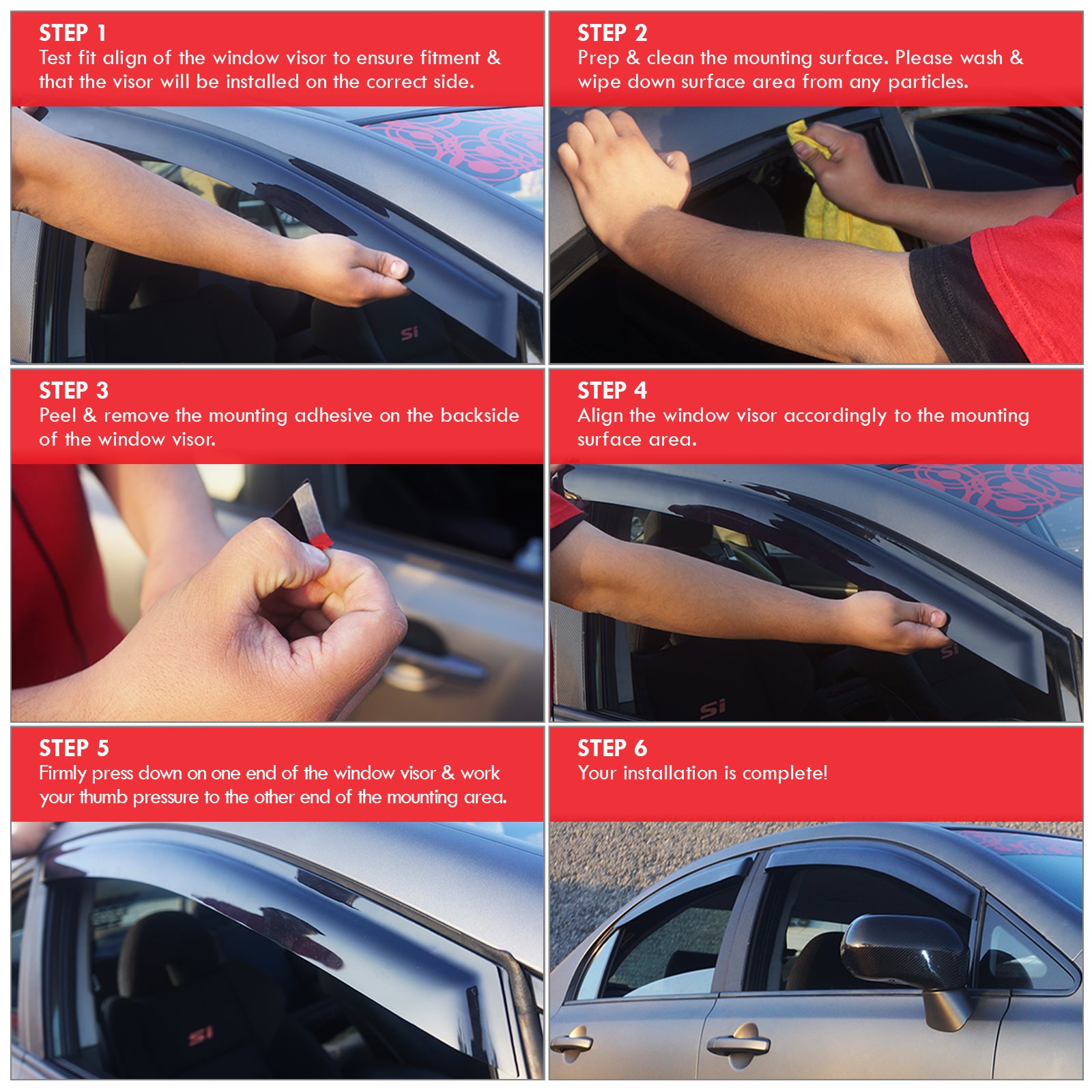 STEP 1
Test fit align of the window visor to ensure fitment & that the visor will be installed on the correct side.

Si

STEP 2
Prep & clean the mounting surface. Please wash & wipe down surface area from any particles.

STEP 3
Peel & remove the mounting adhesive on the backside of the window visor.

STEP 4
Align the window visor accordingly to the mounting surface area.

Si

Si

STEP 5
Firmly press down on one end of the window visor & work your thumb pressure to the other end of the mounting area.

Si

STEP 6
Your installation is complete!