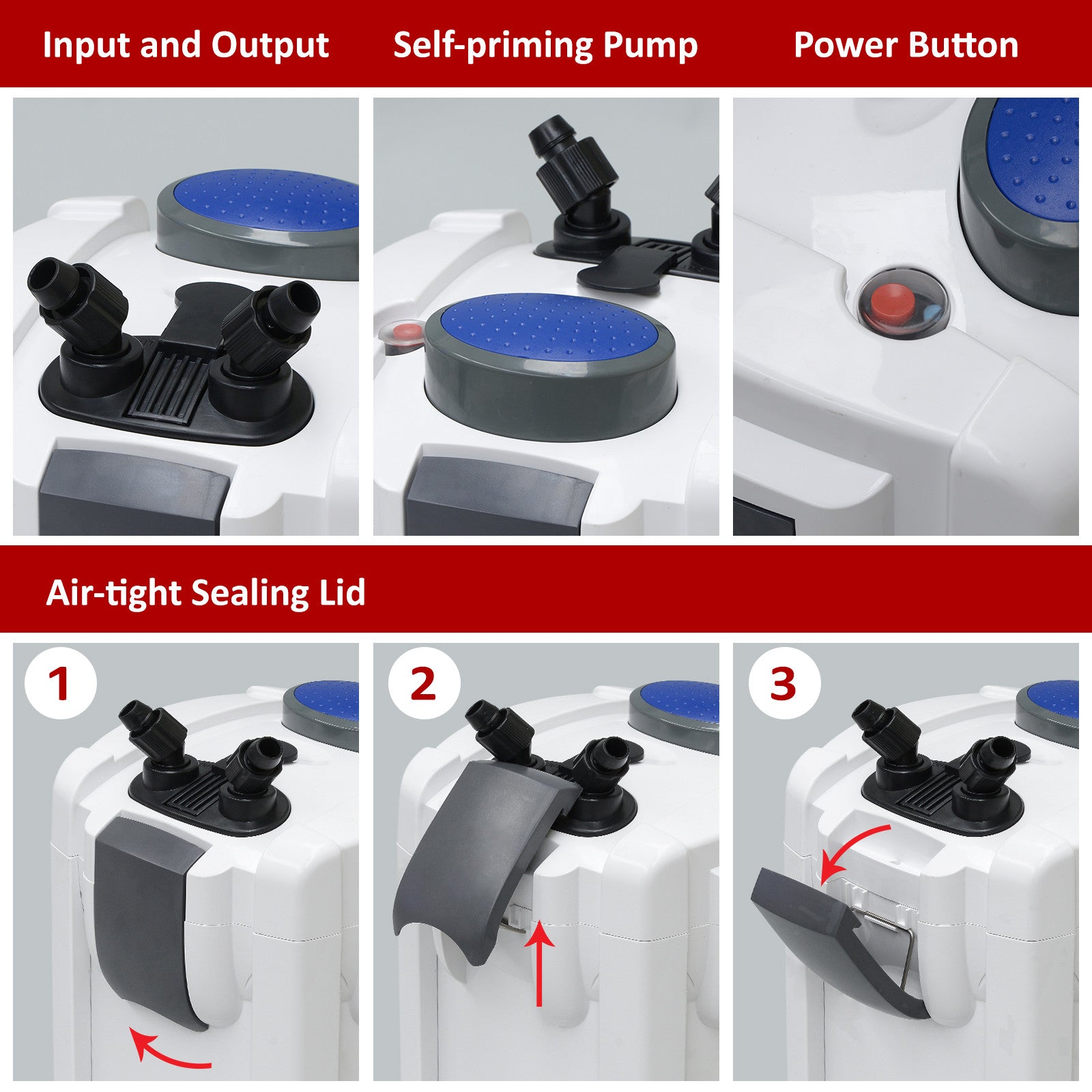 Input and Output

Self-priming Pump

Power Button

Air-tight Sealing Lid

1

2

3